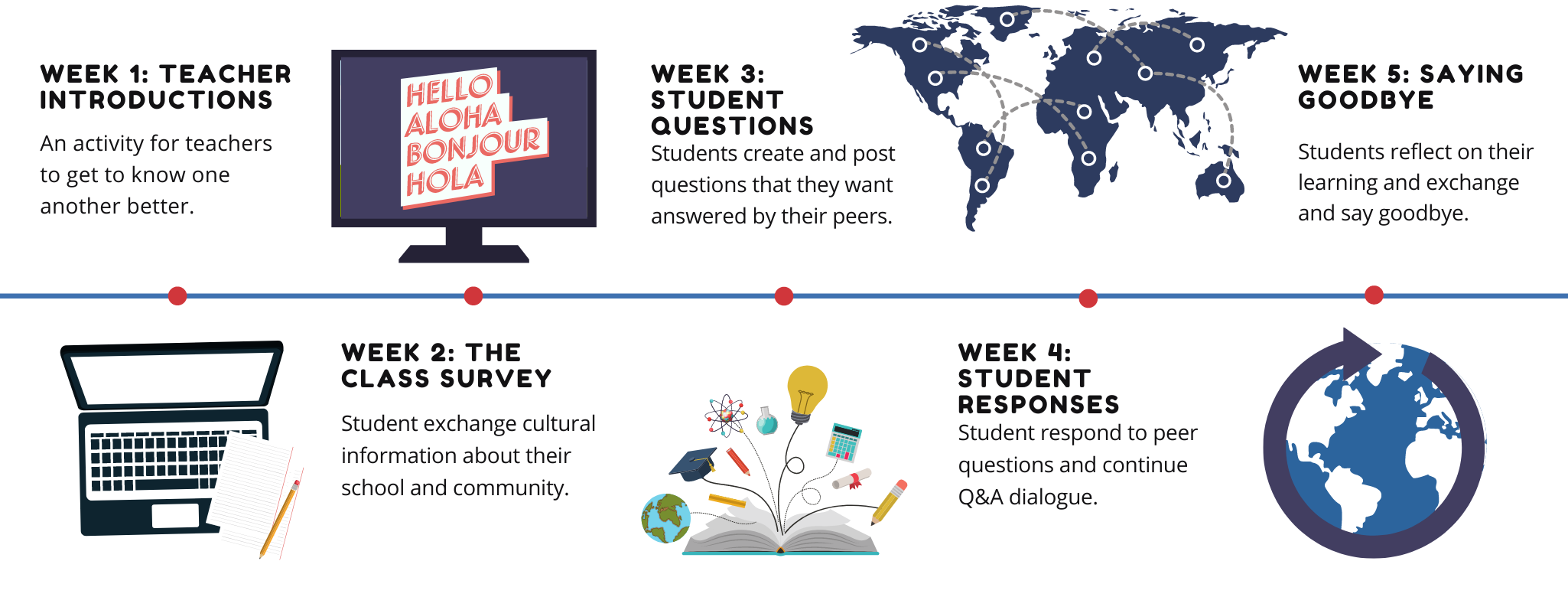 WEEK 1: TEACHER INTRODUCTIONS

An activity for teachers to get to know one another better.

HELLO
ALOHA
BONJOUR
HOLA

WEEK 3: STUDENT QUESTIONS

Students create and post questions that they want answered by their peers.

WEEK 5: SAYING GOODBYE

Students reflect on their learning and exchange and say goodbye.

WEEK 2: THE CLASS SURVEY

Student exchange cultural information about their school and community.

WEEK 4: STUDENT RESPONSES

Student respond to peer questions and continue Q&A dialogue.